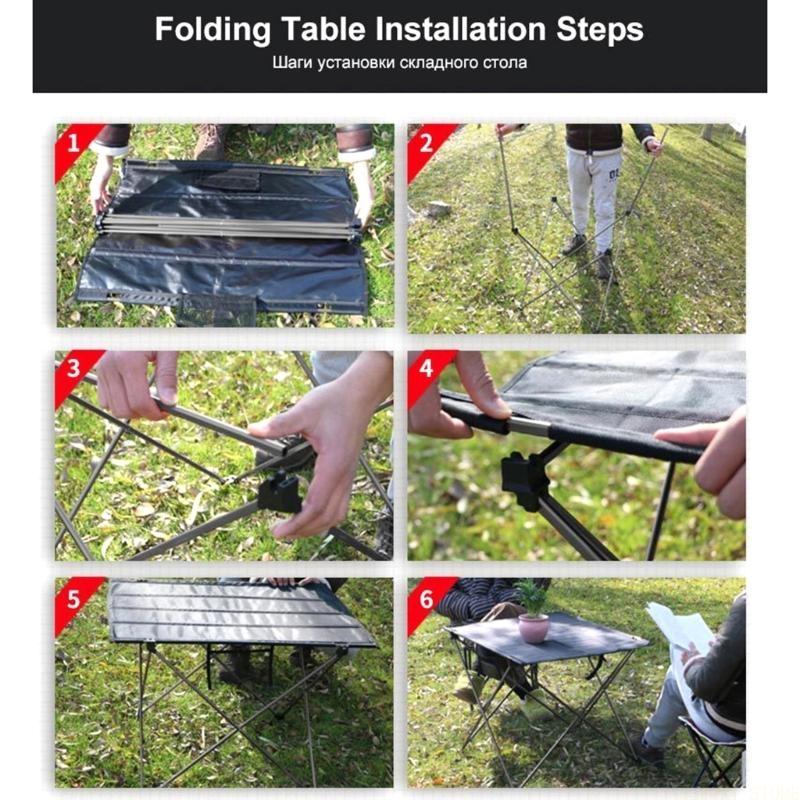 Folding Table Installation Steps
Шаги установки складного стола

1

2

3

4

5

6